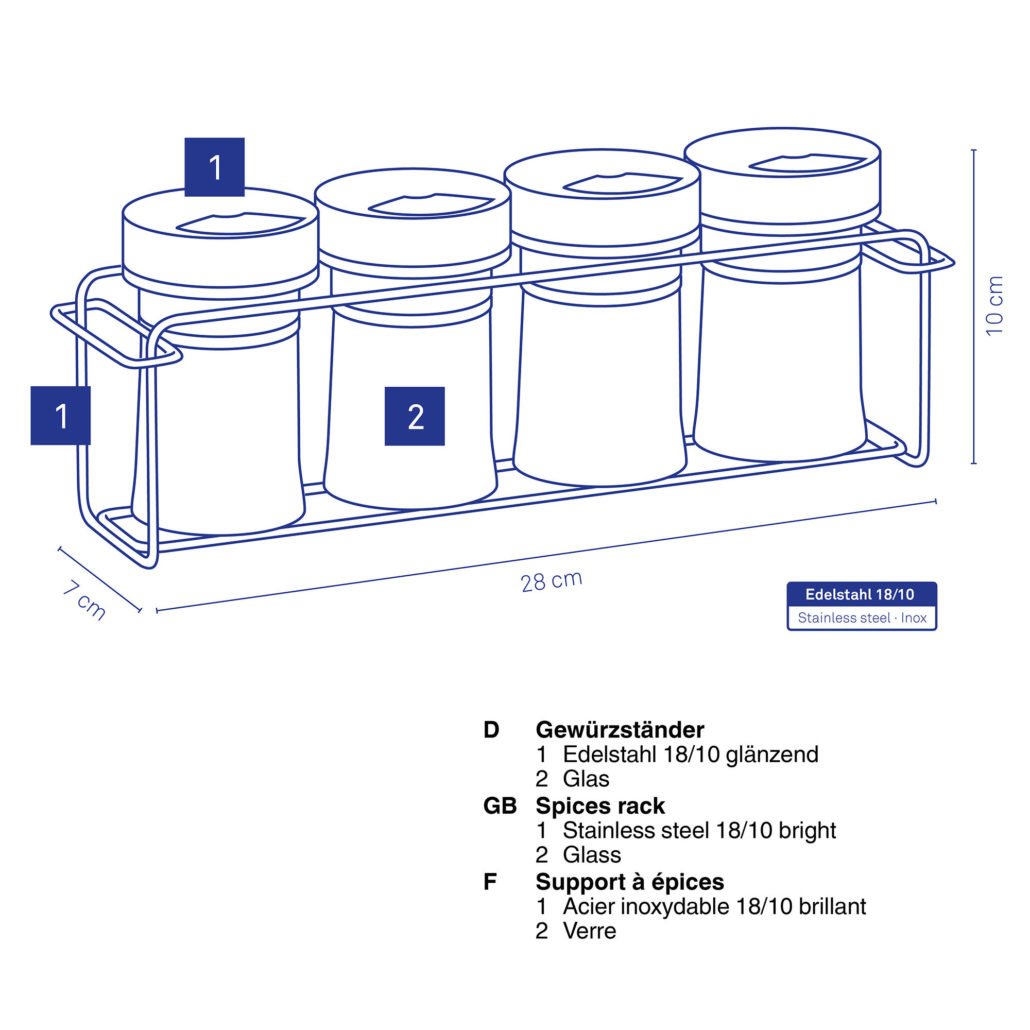 1

1

2

10 cm

7 cm

28 cm

Edelstahl 18/10
Stainless steel · Inox

D Gewürzständer
1 Edelstahl 18/10 glänzend
2 Glas

GB Spices rack
1 Stainless steel 18/10 bright
2 Glass

F Support à épices
1 Acier inoxydable 18/10 brillant
2 Verre